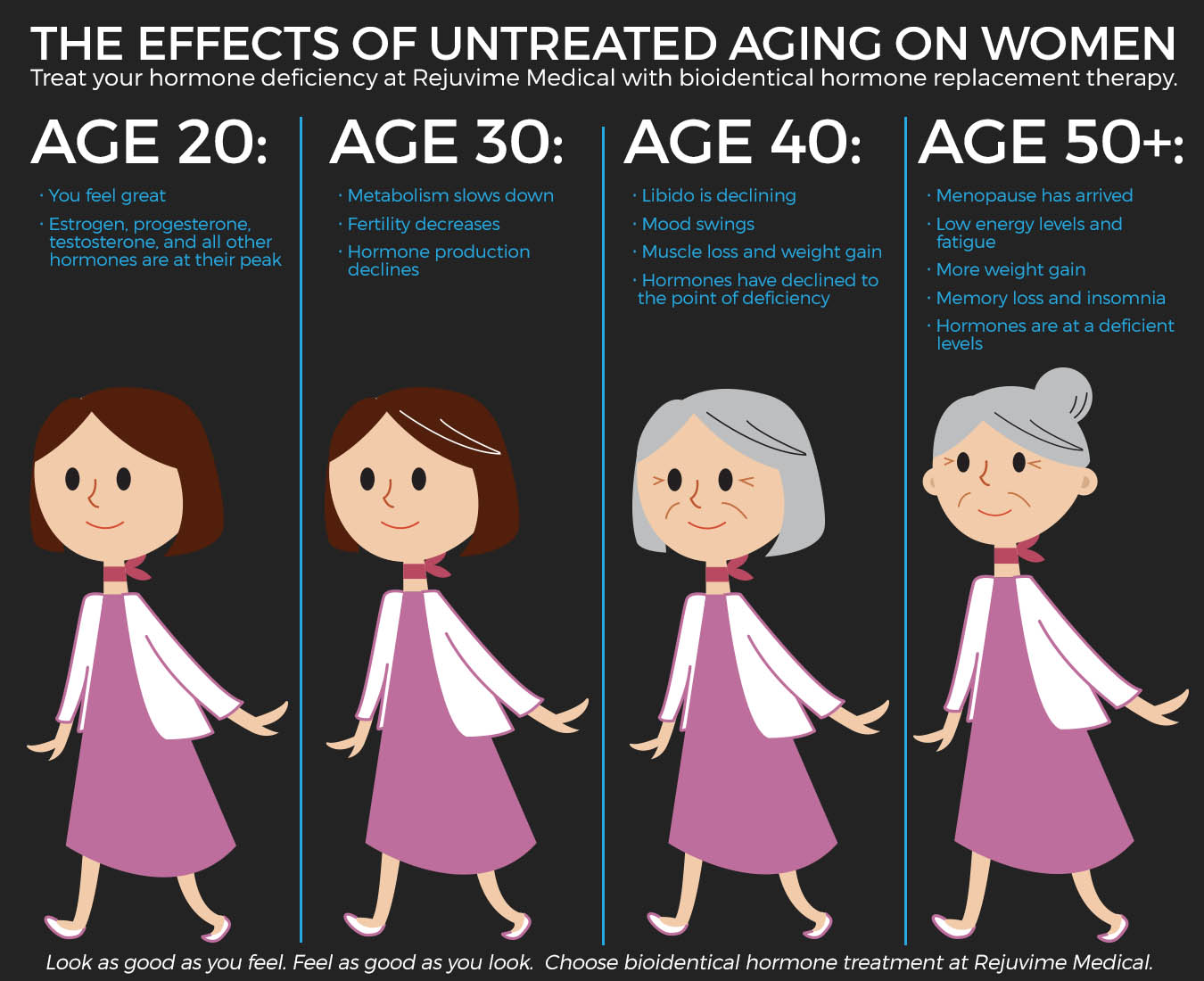 THE EFFECTS OF UNTREATED AGING ON WOMEN
Treat your hormone deficiency at Rejuvime Medical with bioidentical hormone replacement therapy.

AGE 20:
· You feel great
· Estrogen, progesterone, testosterone, and all other hormones are at their peak

AGE 30:
· Metabolism slows down
· Fertility decreases
· Hormone production declines

AGE 40:
· Libido is declining
· Mood swings
· Muscle loss and weight gain
· Hormones have declined to the point of deficiency

AGE 50+:
· Menopause has arrived
· Low energy levels and fatigue
· More weight gain
· Memory loss and insomnia
· Hormones are at a deficient levels

Look as good as you feel. Feel as good as you look. Choose bioidentical hormone treatment at Rejuvime Medical.