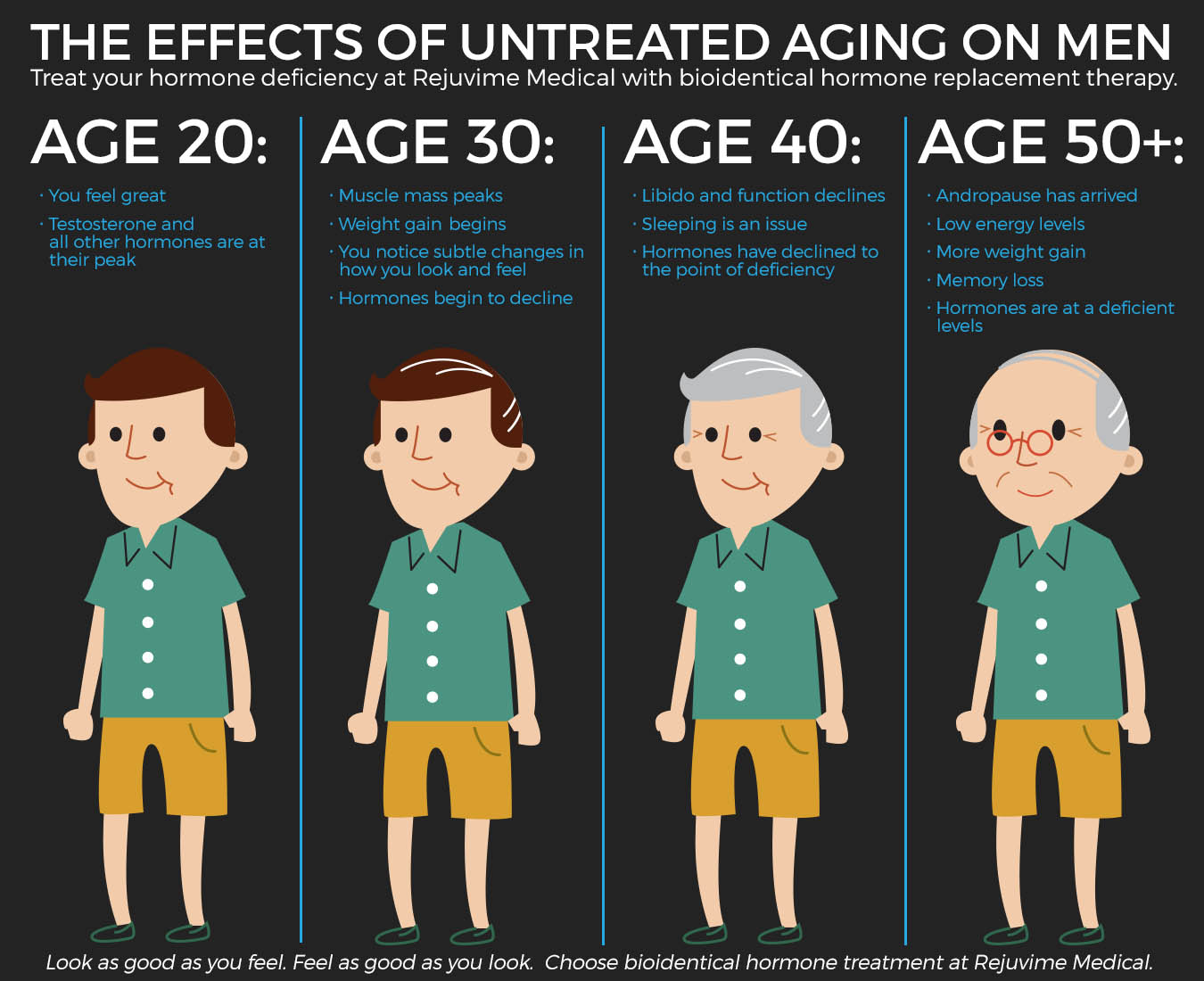 THE EFFECTS OF UNTREATED AGING ON MEN
Treat your hormone deficiency at Rejuvime Medical with bioidentical hormone replacement therapy.

AGE 20:
· You feel great
· Testosterone and all other hormones are at their peak

AGE 30:
· Muscle mass peaks
· Weight gain begins
· You notice subtle changes in how you look and feel
· Hormones begin to decline

AGE 40:
· Libido and function declines
· Sleeping is an issue
· Hormones have declined to the point of deficiency

AGE 50+:
· Andropause has arrived
· Low energy levels
· More weight gain
· Memory loss
· Hormones are at a deficient levels

Look as good as you feel. Feel as good as you look. Choose bioidentical hormone treatment at Rejuvime Medical.